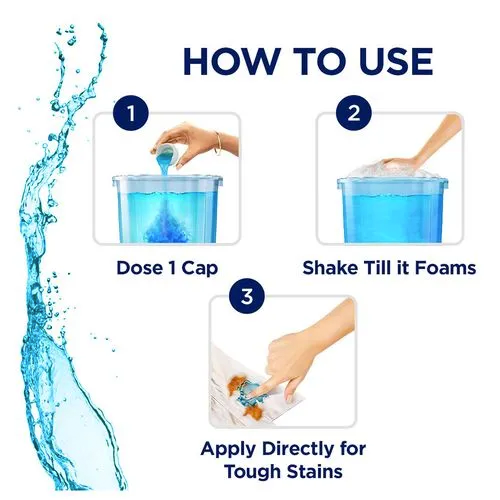 HOW TO USE

1

Dose 1 Cap

2

Shake Till it Foams

3

Apply Directly for Tough Stains